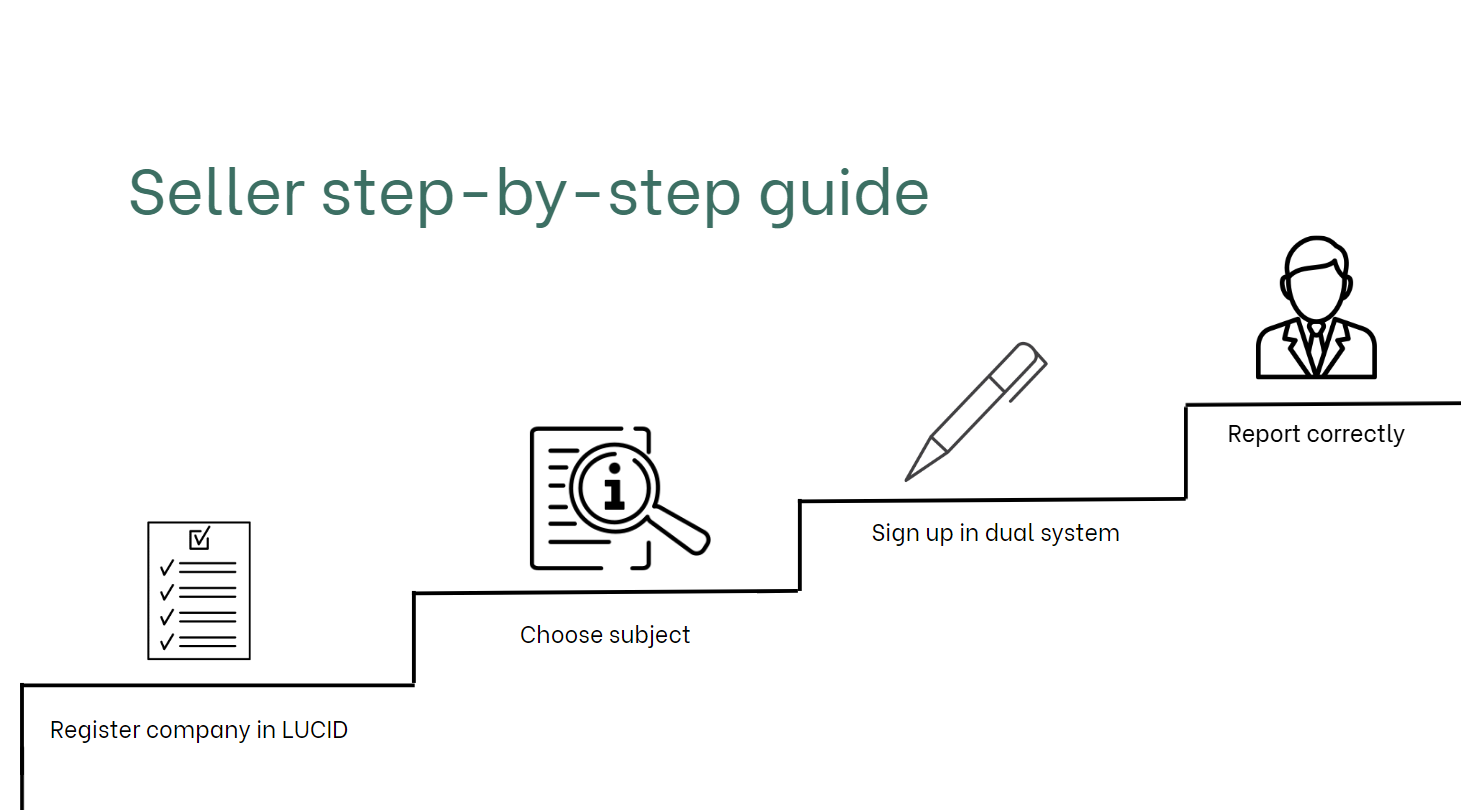 Seller step-by-step guide

Register company in LUCID

Choose subject

Sign up in dual system

Report correctly